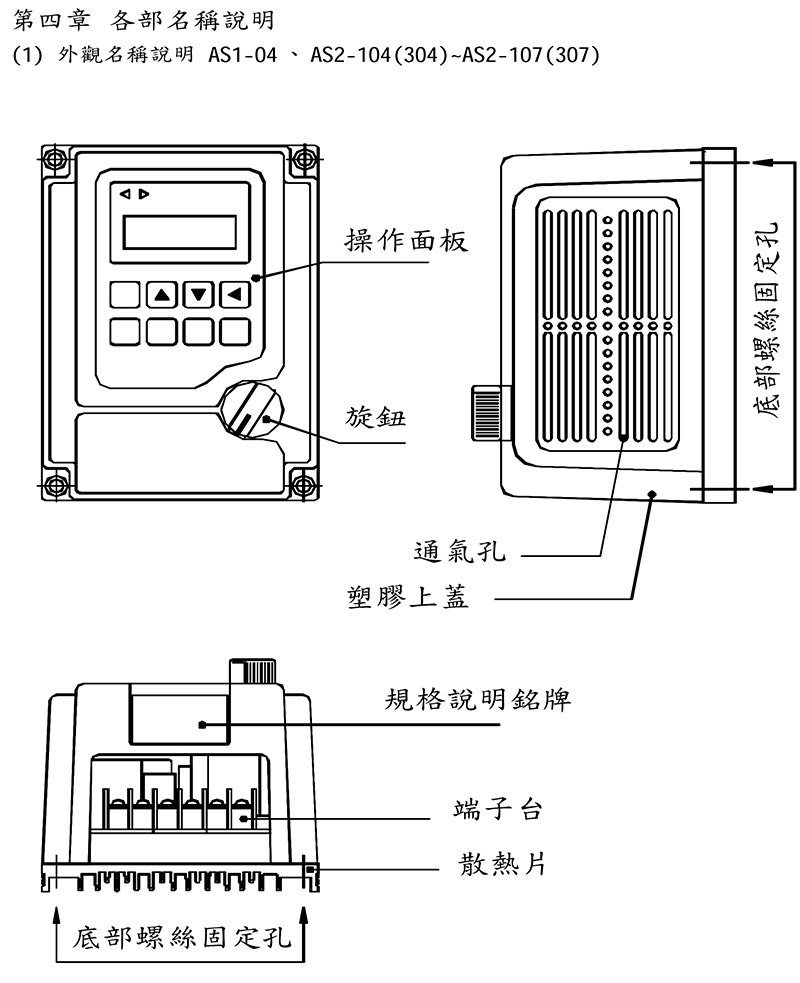 第四章 各部名稱說明
(1) 外觀名稱說明 AS1-04 、 AS2-104(304)~AS2-107(307)

操作面板

旋鈕

底部螺絲固定孔

通氣孔

塑膠上蓋

規格說明銘牌

端子台

散熱片

底部螺絲固定孔